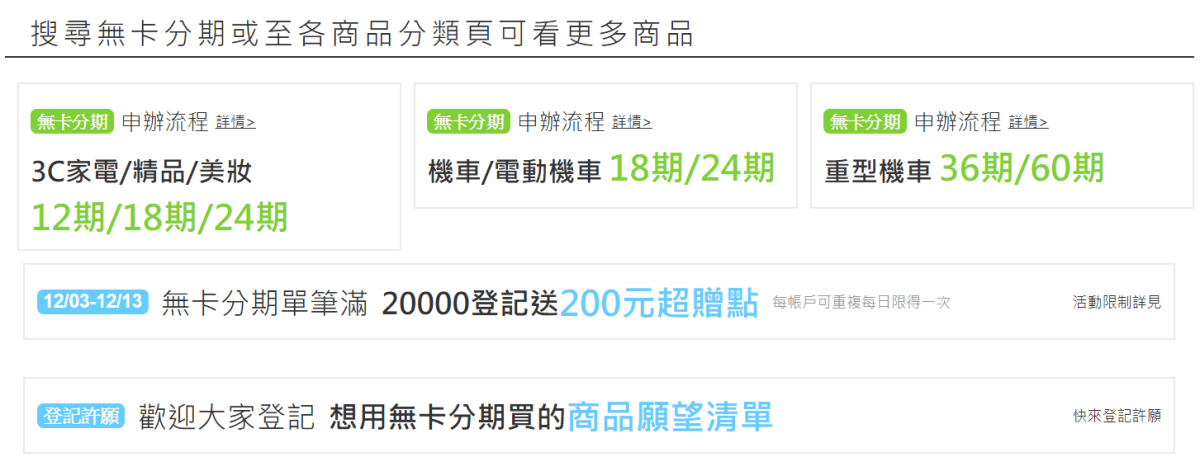 搜尋無卡分期或至各商品分類頁可看更多商品

無卡分期 申辦流程 詳情>

3C家電/精品/美妝
12期/18期/24期

無卡分期 申辦流程 詳情>

機車/電動機車 18期/24期

無卡分期 申辦流程 詳情>

重型機車 36期/60期

12/03-12/13 無卡分期單筆滿 20000登記送200元超贈點 每帳戶可重複每日限得一次 活動限制詳見

登記許願 歡迎大家登記 想用無卡分期買的商品願望清單 快來登記許願