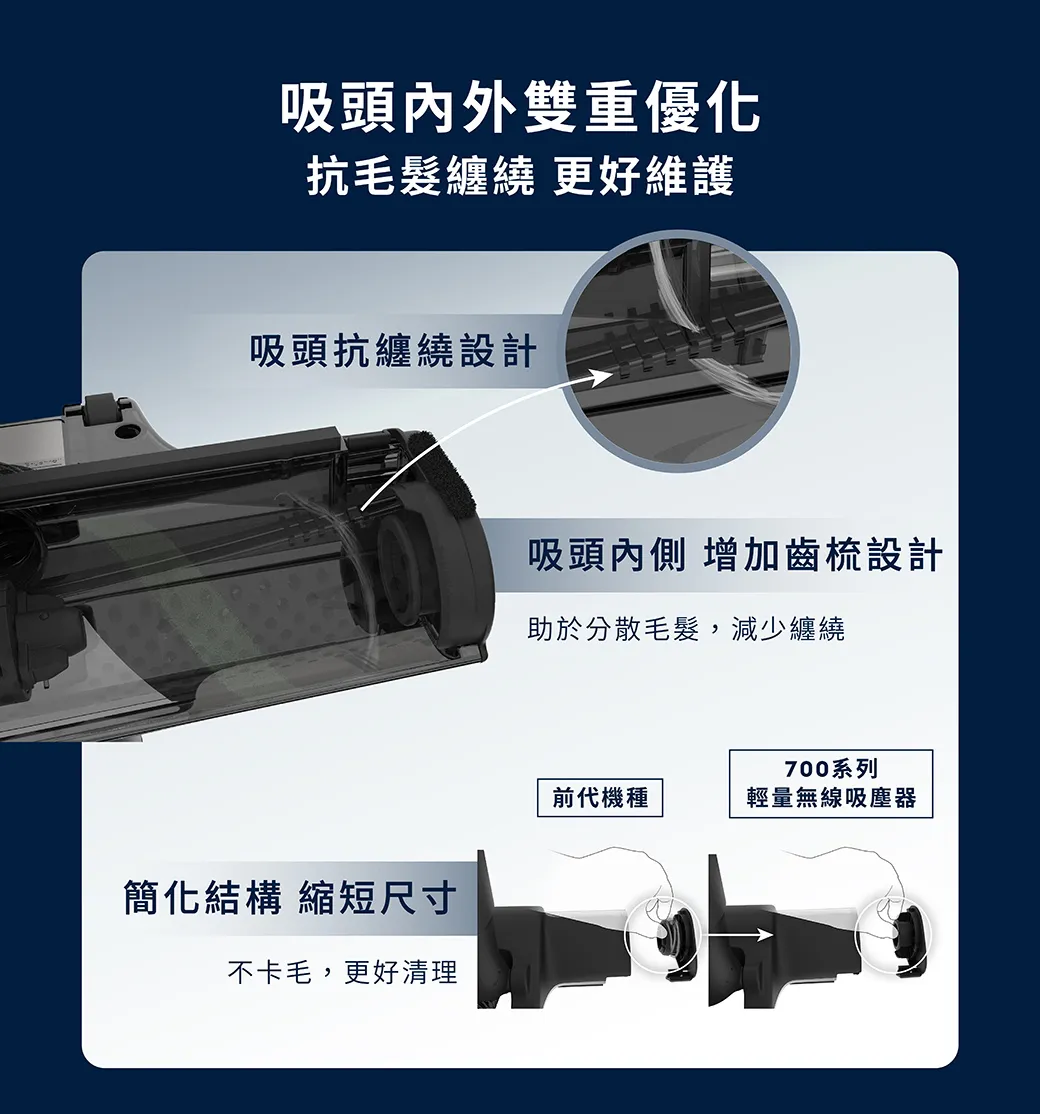 吸頭內外雙重優化
抗毛髮纏繞 更好維護

吸頭抗纏繞設計

吸頭內側 增加齒梳設計

助於分散毛髮，減少纏繞

前代機種

700系列
輕量無線吸塵器

簡化結構 縮短尺寸

不卡毛，更好清理